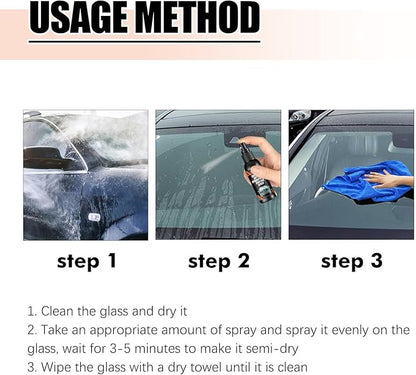 USAGE METHOD

step 1

step 2

step 3

1. Clean the glass and dry it
2. Take an appropriate amount of spray and spray it evenly on the glass, wait for 3-5 minutes to make it semi-dry
3. Wipe the glass with a dry towel until it is clean