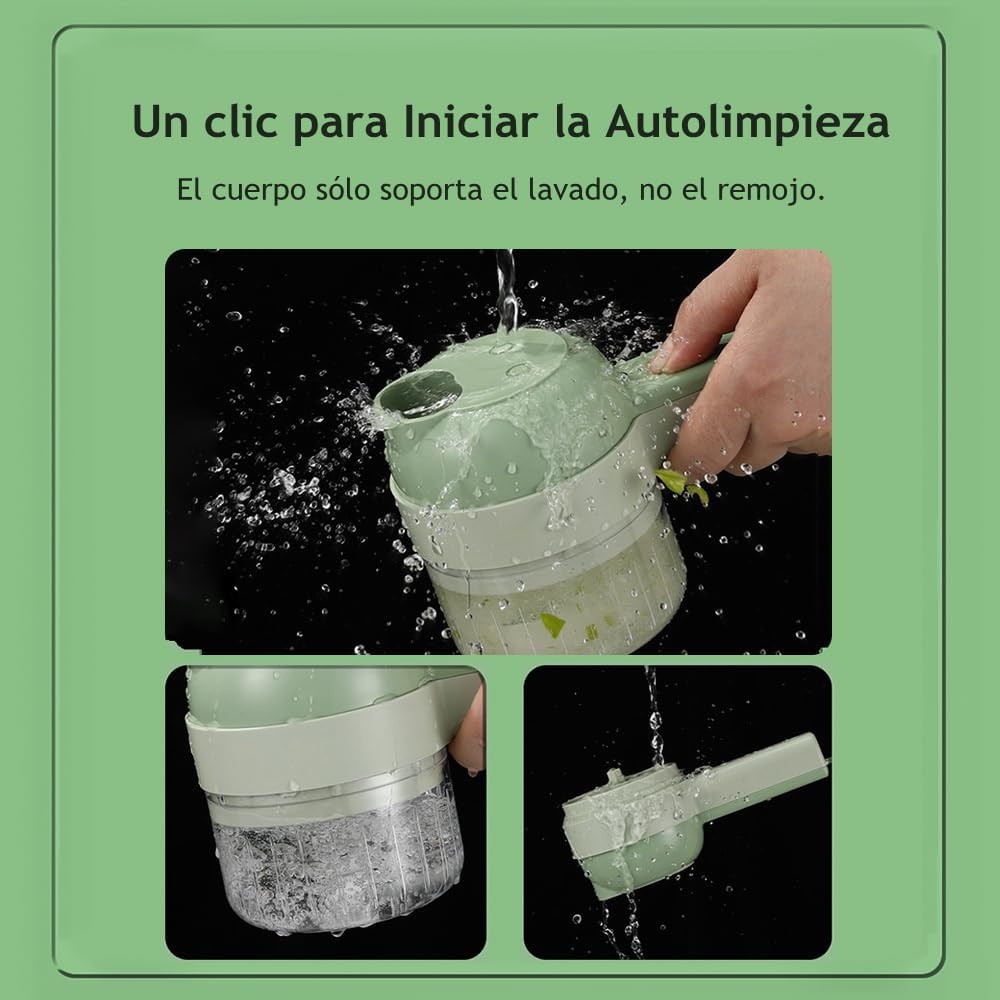 Un clic para Iniciar la Autolimpieza

El cuerpo sólo soporta el lavado, no el remojo.